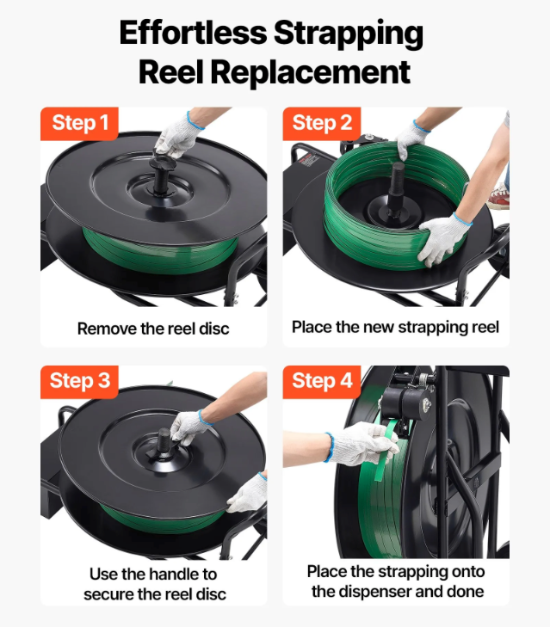 Effortless Strapping Reel Replacement

Step 1

Remove the reel disc

Step 2

Place the new strapping reel

Step 3

Use the handle to secure the reel disc

Step 4

Place the strapping onto the dispenser and done