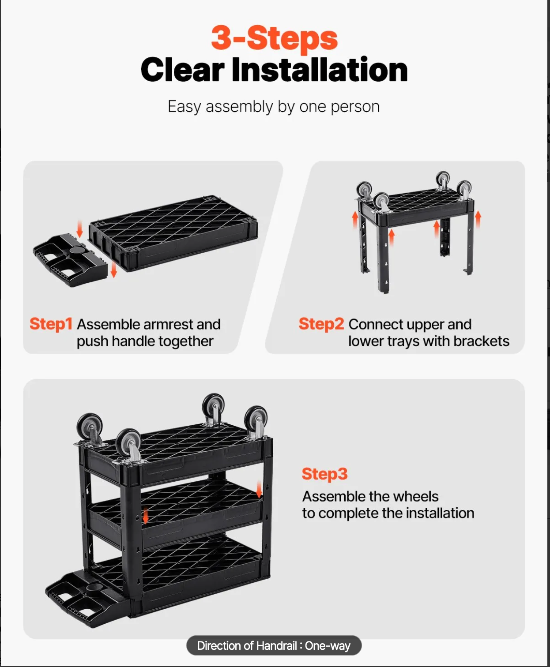 3-Steps
Clear Installation

Easy assembly by one person

Step1 Assemble armrest and push handle together

Step2 Connect upper and lower trays with brackets

Step3
Assemble the wheels to complete the installation

Direction of Handrail : One-way