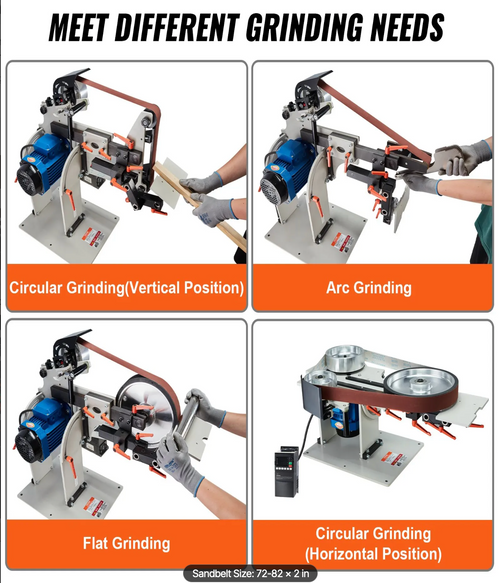 MEET DIFFERENT GRINDING NEEDS

Circular Grinding(Vertical Position)

Arc Grinding

Flat Grinding

Circular Grinding (Horizontal Position)

Sandbelt Size: 72-82 × 2 in