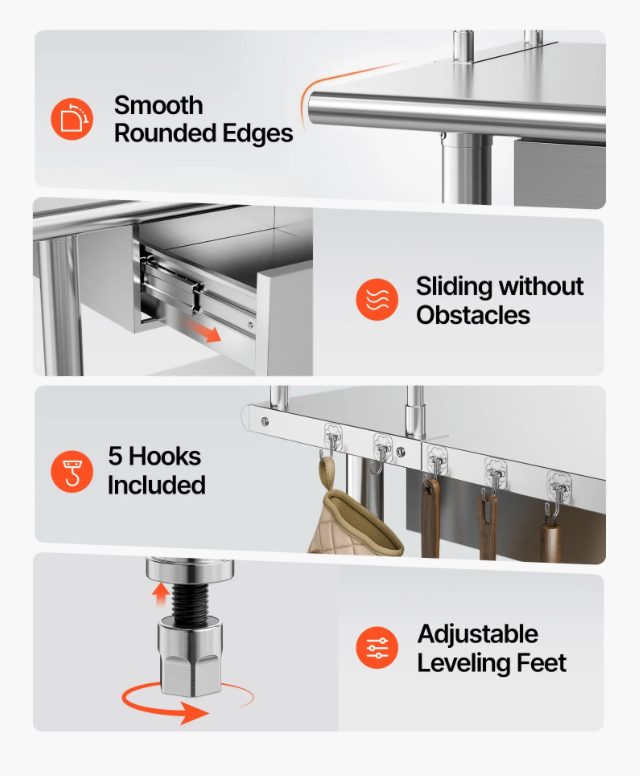 Smooth Rounded Edges

Sliding without Obstacles

5 Hooks Included

Adjustable Leveling Feet